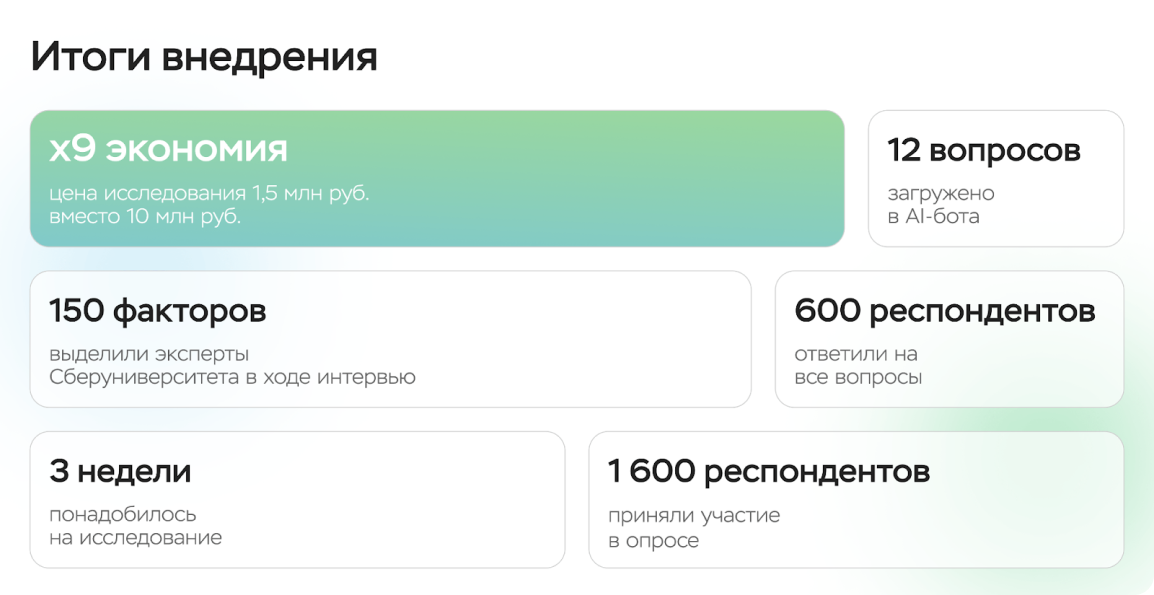 Итоги внедрения

x9 экономия

цена исследования 1,5 млн руб. вместо 10 млн руб.

12 вопросов

загружено в AI-бота

150 факторов

выделили эксперты Сберуниверситета в ходе интервью

600 респондентов

ответили на все вопросы

3 недели

понадобилось на исследование

1 600 респондентов

приняли участие в опросе